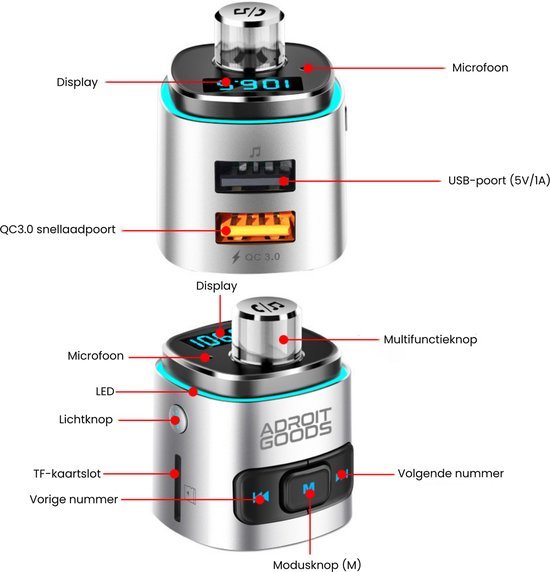 Display

Microfoon

106.5

USB-poort (5V/1A)

QC3.0 snellaadpoort

QC 3.0

Display

Multifunctieknop

Microfoon

LED

Lichtknop

ADROIT GOODS

TF-kaartslot

Volgende nummer

Vorige nummer

M

Modusknop (M)