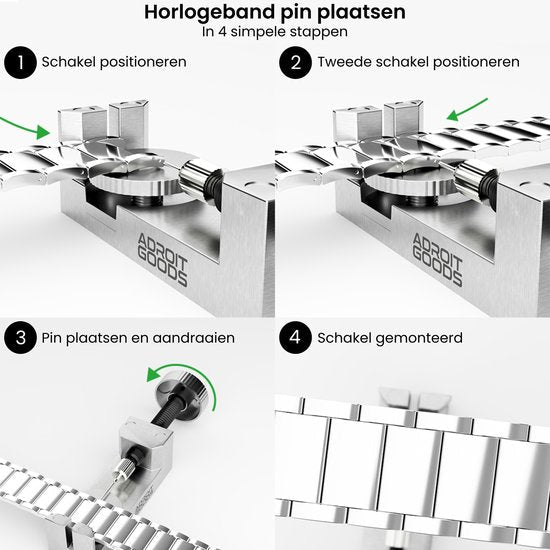 Horlogeband pin plaatsen
In 4 simpele stappen

1 Schakel positioneren

ADROIT GOODS

2 Tweede schakel positioneren

ADROIT GOODS

3 Pin plaatsen en aandraaien

4 Schakel gemonteerd