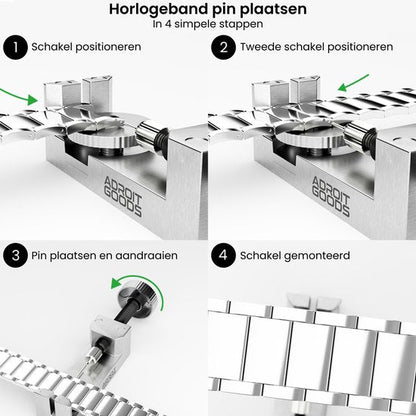 Horlogeband pin plaatsen
In 4 simpele stappen

1 Schakel positioneren

ADROIT GOODS

2 Tweede schakel positioneren

ADROIT GOODS

3 Pin plaatsen en aandraaien

4 Schakel gemonteerd