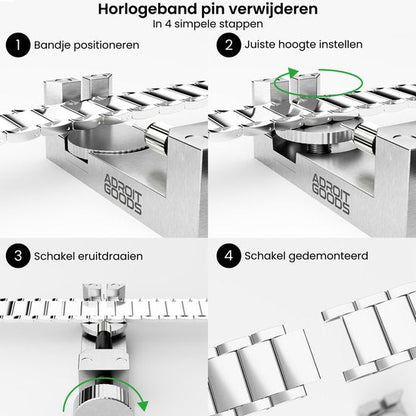 Horlogeband pin verwijderen
In 4 simpele stappen

1 Bandje positioneren

ADROIT GOODS

2 Juiste hoogte instellen

ADROIT GOODS

3 Schakel eruitdraaien

4 Schakel gedemonteerd