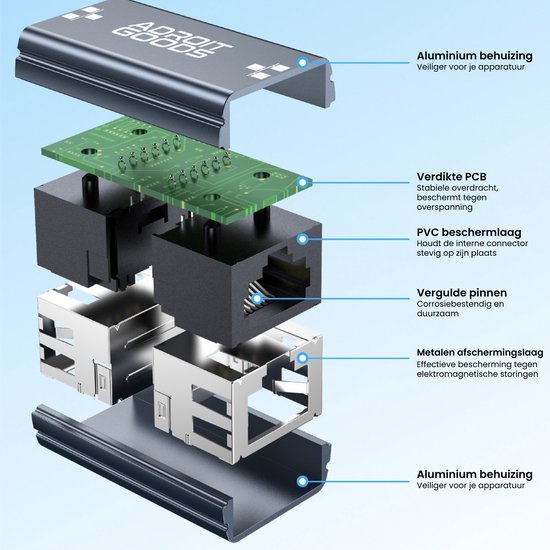 ADROIT GOODS

Aluminium behuizing
Veiliger voor je apparatuur

Verdikte PCB
Stabiele overdracht, beschermt tegen overspanning

PVC beschermlaag
Houdt de interne connector stevig op zijn plaats

Vergulde pinnen
Corrosiebestendig en duurzaam

Metalen afschermingslaag
Effectieve bescherming tegen elektromagnetische storingen

Aluminium behuizing
Veiliger voor je apparatuur