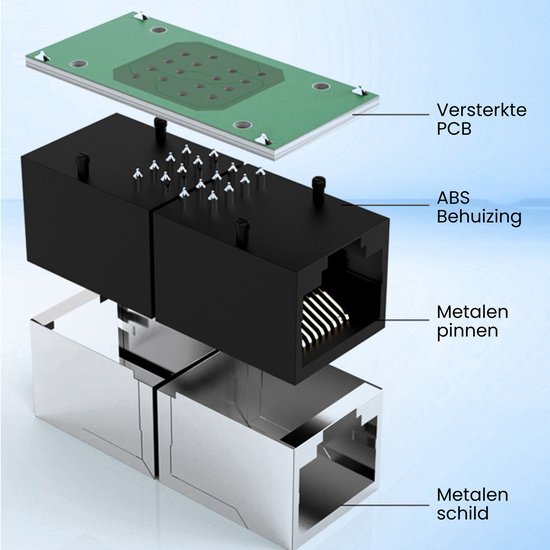 Versterkte PCB

ABS Behuizing

Metalen pinnen

Metalen schild