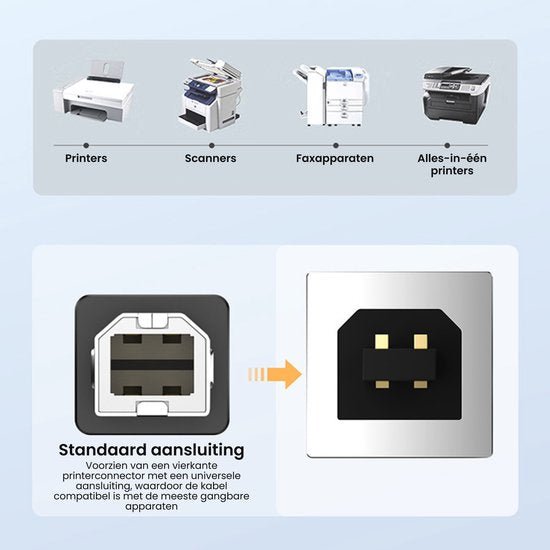 Printers

Scanners

Faxapparaten

Alles-in-één printers

Standaard aansluiting

Voorzien van een vierkante printerconnector met een universele aansluiting, waardoor de kabel compatibel is met de meeste gangbare apparaten